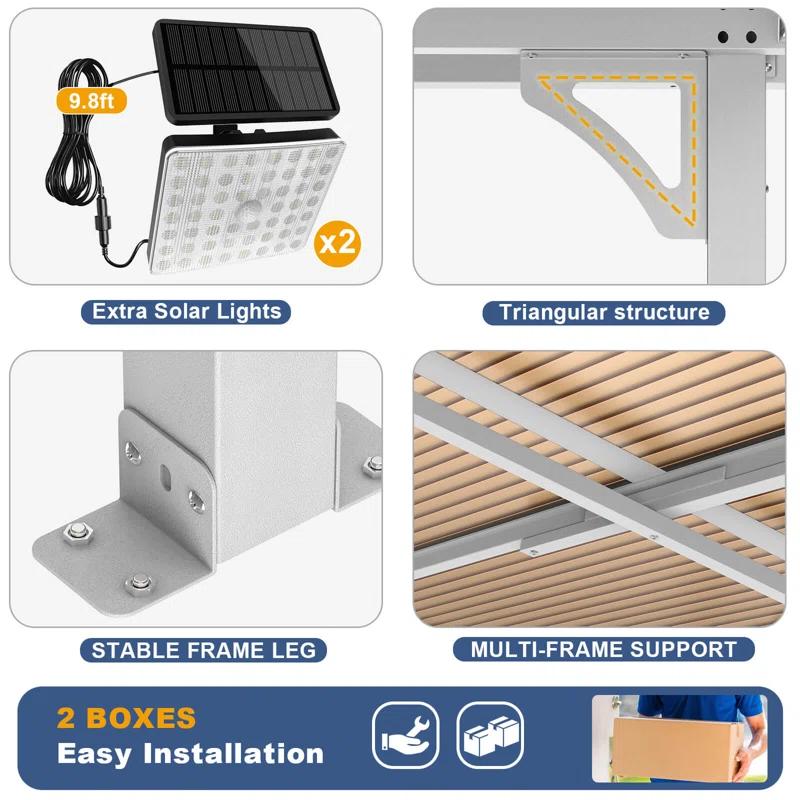 9.8ft

x2

Extra Solar Lights

Triangular structure

STABLE FRAME LEG

MULTI-FRAME SUPPORT

2 BOXES
Easy Installation