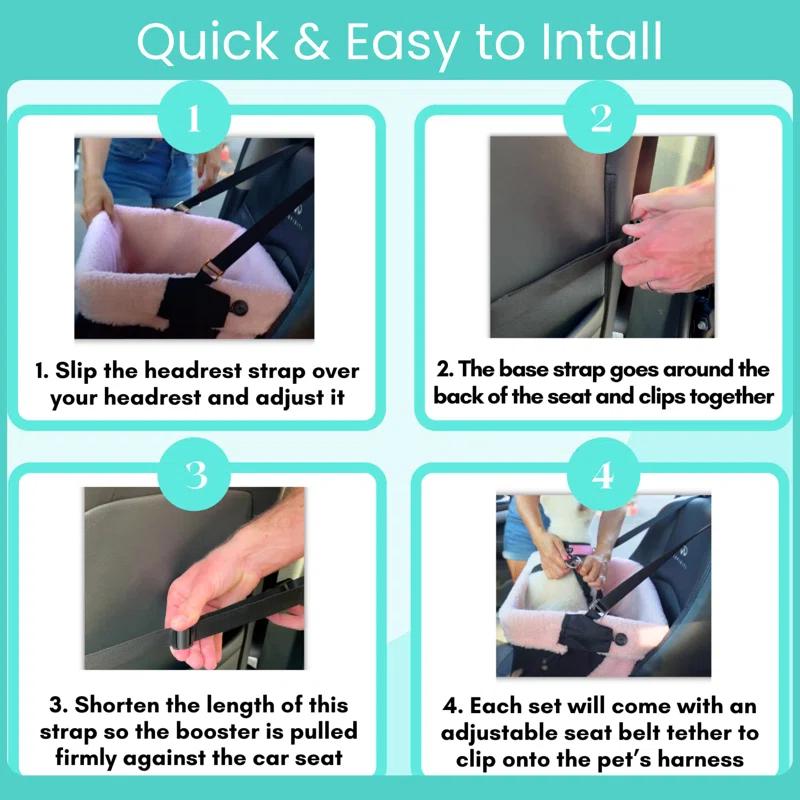 Quick & Easy to Intall

1

1. Slip the headrest strap over your headrest and adjust it

2

2. The base strap goes around the back of the seat and clips together

3

3. Shorten the length of this strap so the booster is pulled firmly against the car seat

4

4. Each set will come with an adjustable seat belt tether to clip onto the pet's harness