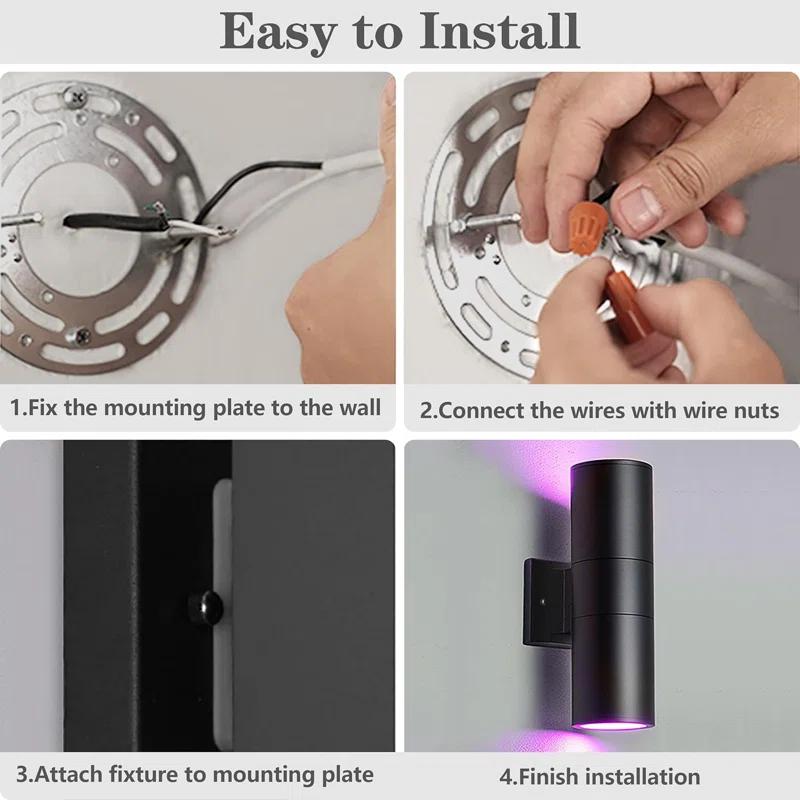 Easy to Install

1.Fix the mounting plate to the wall

2.Connect the wires with wire nuts

3.Attach fixture to mounting plate

4.Finish installation