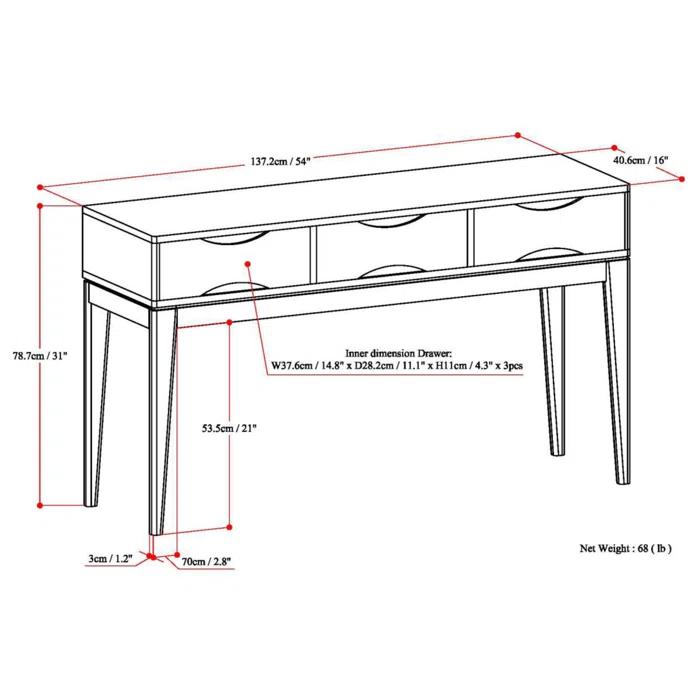 137.2cm / 54"

40.6cm / 16"

78.7cm / 31"

Inner dimension Drawer:
W37.6cm / 14.8" x D28.2cm / 11.1" x H11cm / 4.3" x 3pcs

53.5cm / 21"

3cm / 1.2"

70cm / 2.8"

Net Weight : 68 ( lb )