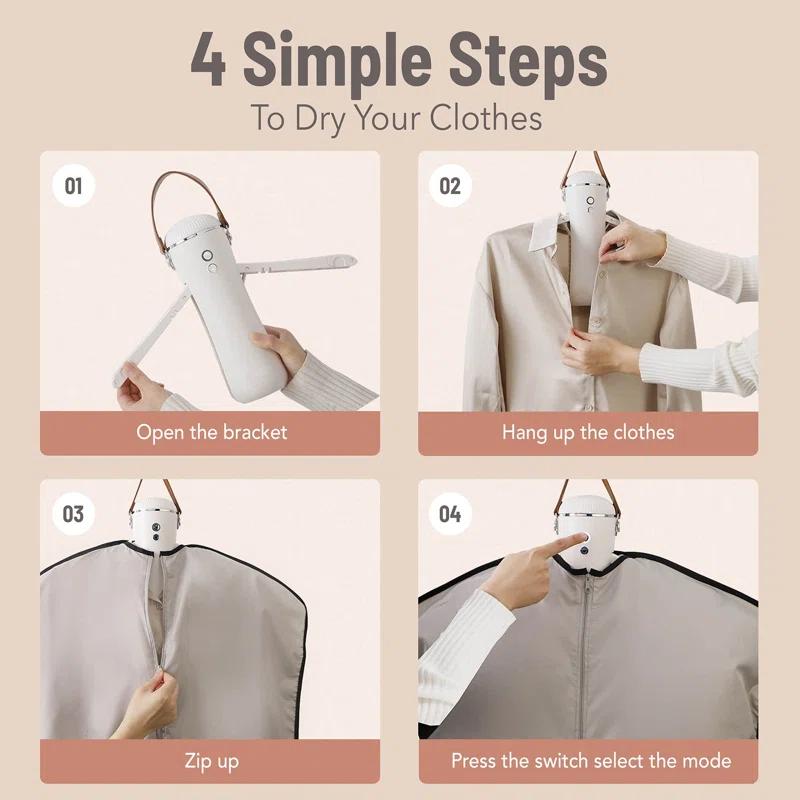 4 Simple Steps
To Dry Your Clothes

01

Open the bracket

02

Hang up the clothes

03

Zip up

04

Press the switch select the mode