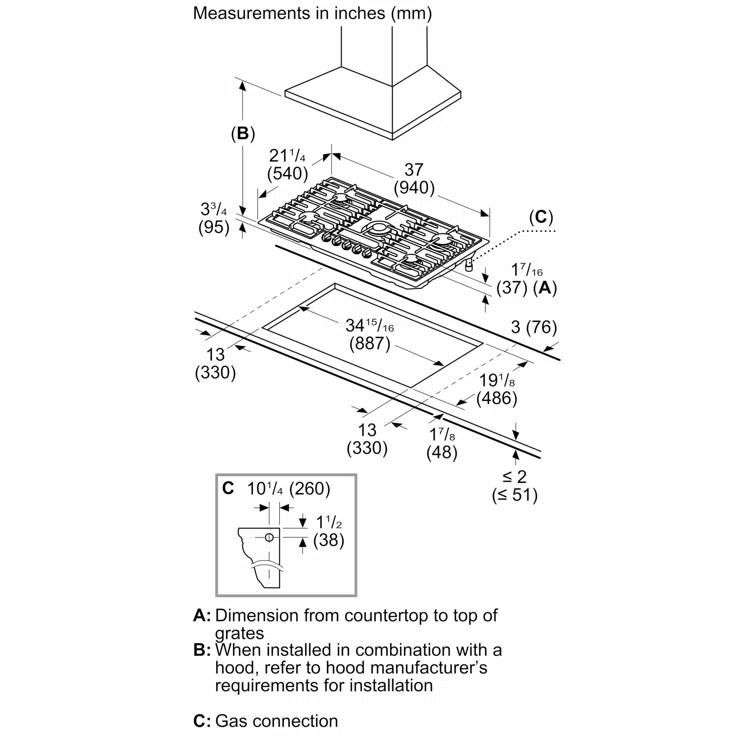 Measurements in inches (mm)

(B)

$21^1/_4$
(540)

37
(940)

$3^3/_4$
(95)

(C)

$1^7/_{16}$
(37) (A)

$34^{15}/_{16}$
(887)

3 (76)

13
(330)

$19^1/_8$
(486)

13
(330)

$1^7/_8$
(48)

≤ 2
(≤ 51)

C $10^1/_4$ (260)

$1^1/_2$
(38)

A: Dimension from countertop to top of grates
B: When installed in combination with a hood, refer to hood manufacturer's requirements for installation

C: Gas connection