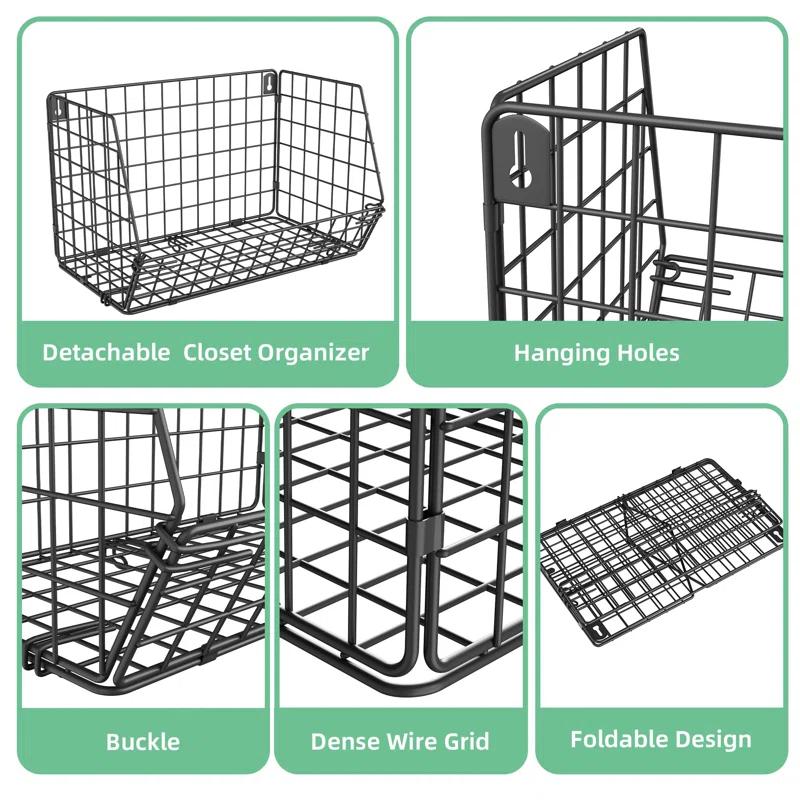 Detachable Closet Organizer

Hanging Holes

Buckle

Dense Wire Grid

Foldable Design