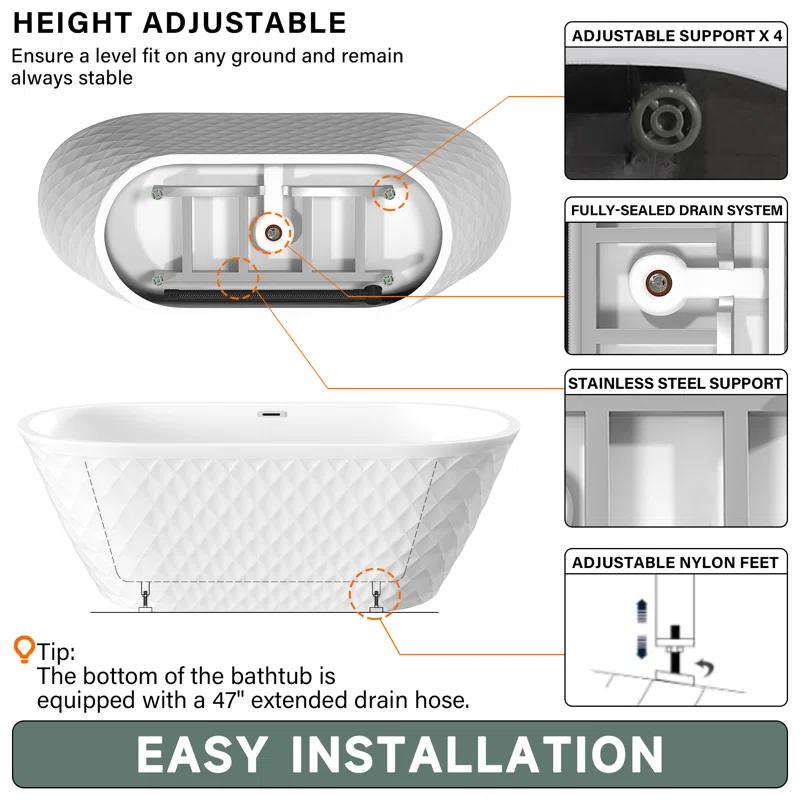 HEIGHT ADJUSTABLE

Ensure a level fit on any ground and remain always stable

ADJUSTABLE SUPPORT X 4

FULLY-SEALED DRAIN SYSTEM

STAINLESS STEEL SUPPORT

ADJUSTABLE NYLON FEET

Tip:
The bottom of the bathtub is equipped with a 47" extended drain hose.

EASY INSTALLATION