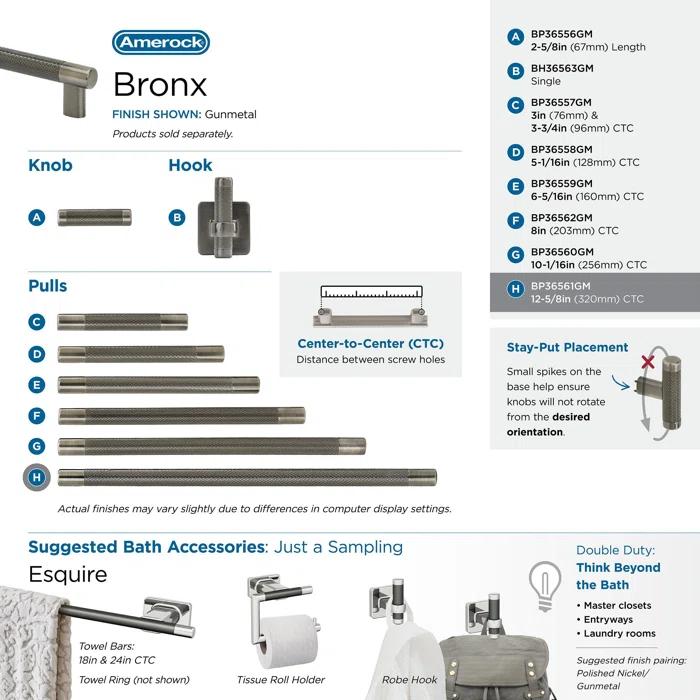 Amerock

Bronx

FINISH SHOWN: Gunmetal

Products sold separately.

Knob

A

Hook

B

Pulls

C

D

E

F

G

H

Center-to-Center (CTC)

Distance between screw holes

Actual finishes may vary slightly due to differences in computer display settings.

A BP36556GM
2-5/8in (67mm) Length

B BH36563GM
Single

C BP36557GM
3in (76mm) &
3-3/4in (96mm) CTC

D BP36558GM
5-1/16in (128mm) CTC

E BP36559GM
6-5/16in (160mm) CTC

F BP36562GM
8in (203mm) CTC

G BP36560GM
10-1/16in (256mm) CTC

H BP36561GM
12-5/8in (320mm) CTC

Stay-Put Placement

Small spikes on the base help ensure knobs will not rotate from the desired orientation.

Suggested Bath Accessories: Just a Sampling

Esquire

Towel Bars:
18in & 24in CTC

Towel Ring (not shown)

Tissue Roll Holder

Robe Hook

Double Duty:

Think Beyond the Bath

• Master closets
• Entryways
• Laundry rooms

Suggested finish pairing:
Polished Nickel/
Gunmetal