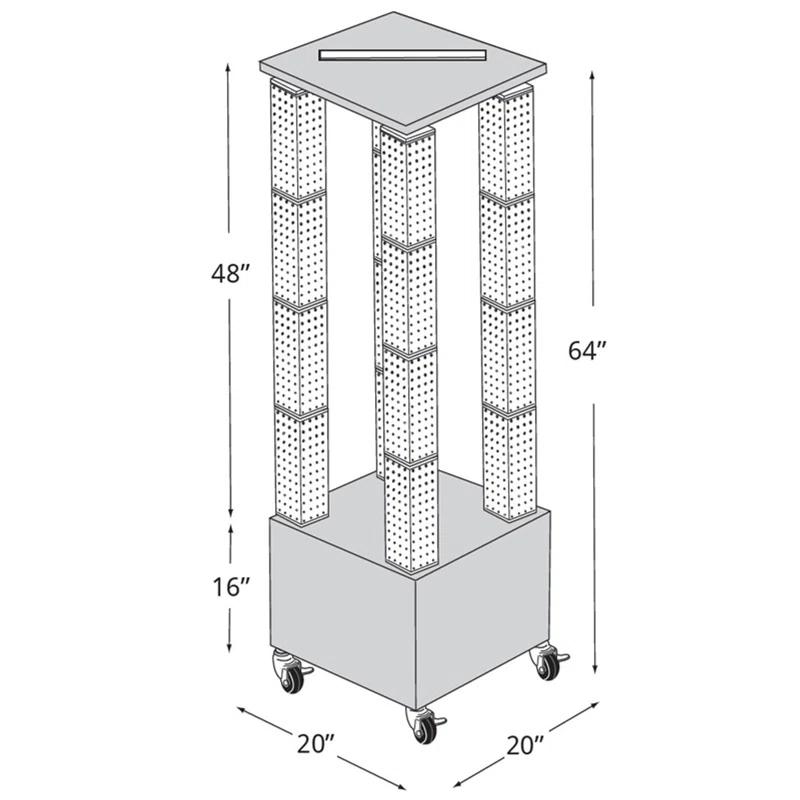 48″
64″
16″
20″
20″