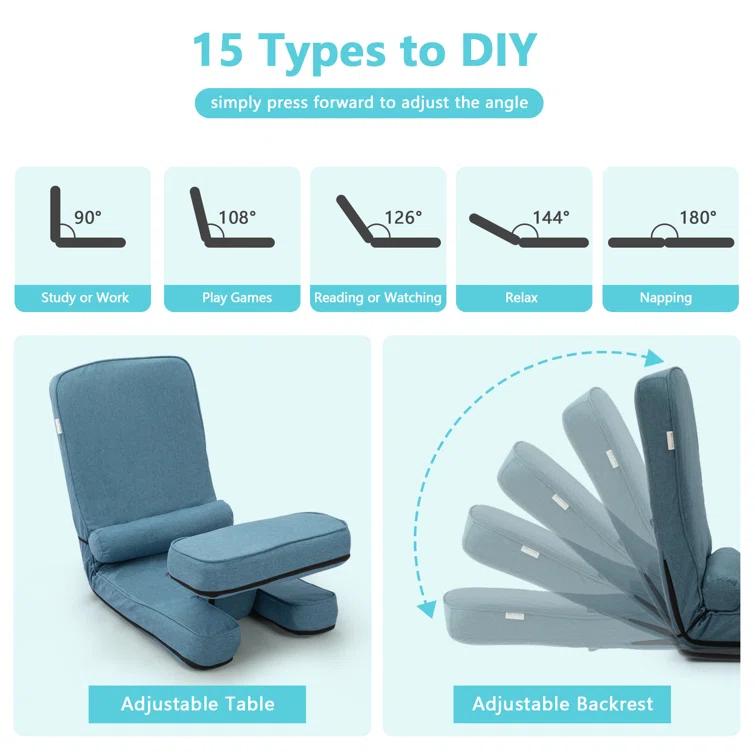 15 Types to DIY

simply press forward to adjust the angle

90°
Study or Work

108°
Play Games

126°
Reading or Watching

144°
Relax

180°
Napping

Adjustable Table

Adjustable Backrest