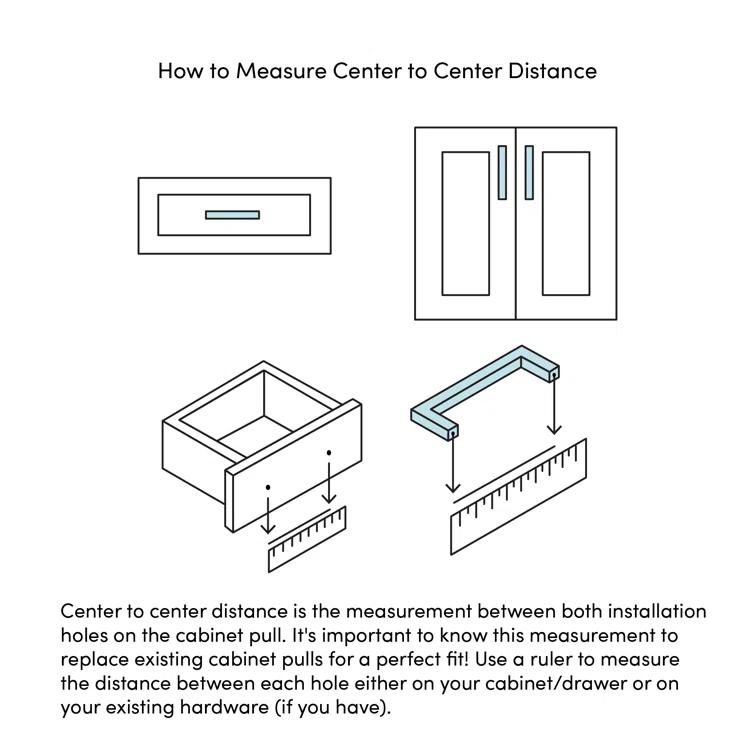 How to Measure Center to Center Distance

Center to center distance is the measurement between both installation holes on the cabinet pull. It's important to know this measurement to replace existing cabinet pulls for a perfect fit! Use a ruler to measure the distance between each hole either on your cabinet/drawer or on your existing hardware (if you have).