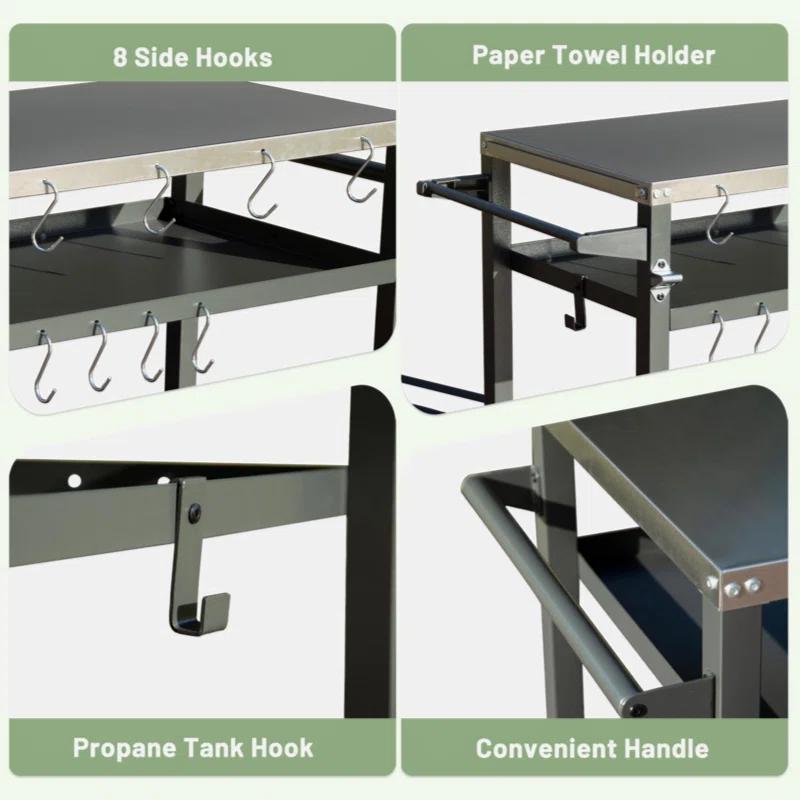 8 Side Hooks

Paper Towel Holder

Propane Tank Hook

Convenient Handle