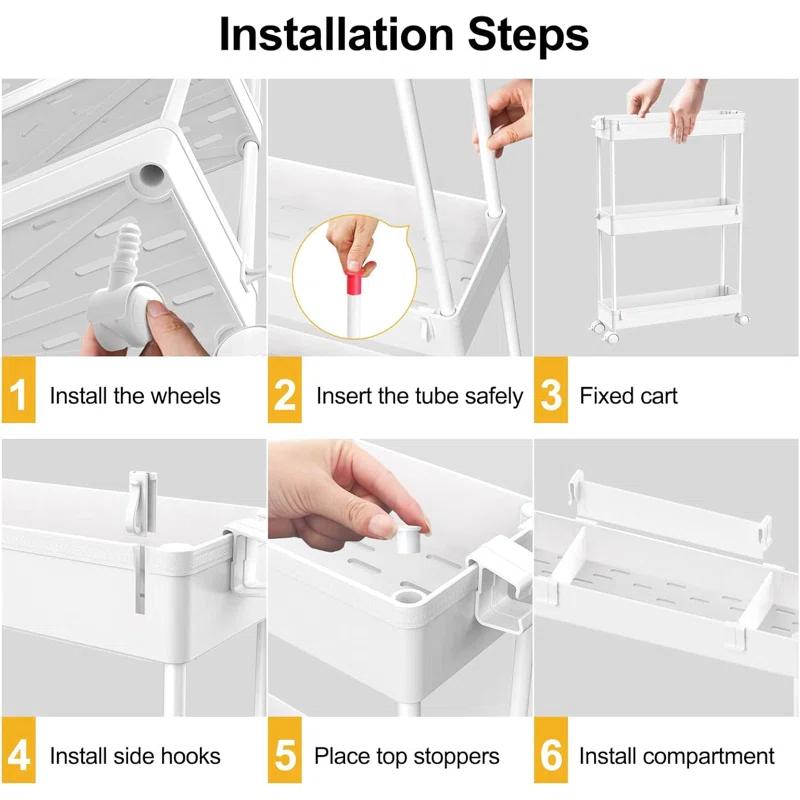 Installation Steps

1 Install the wheels

2 Insert the tube safely

3 Fixed cart

4 Install side hooks

5 Place top stoppers

6 Install compartment