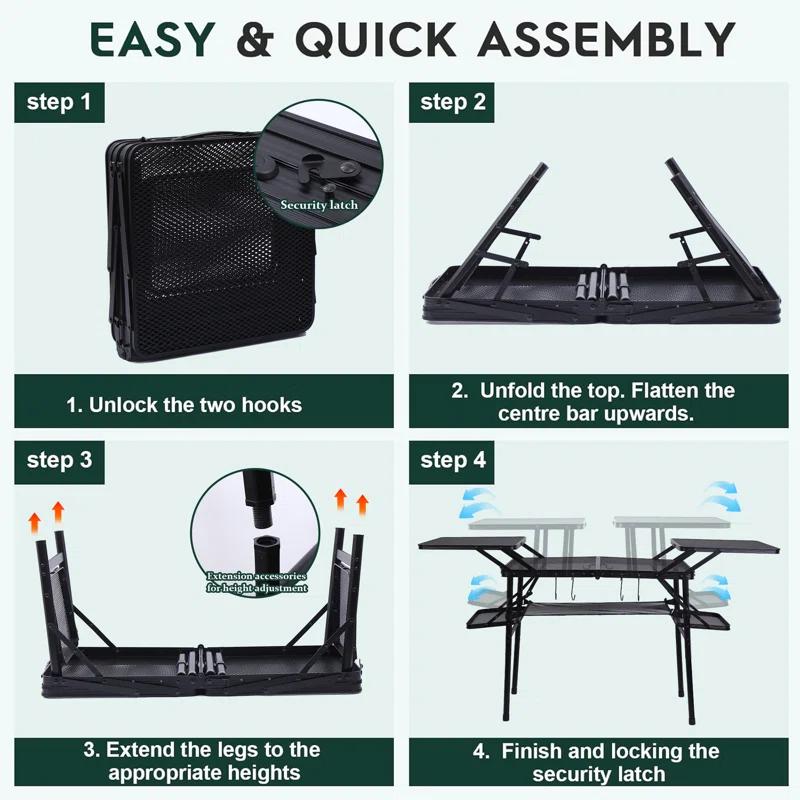 EASY & QUICK ASSEMBLY

step 1

Security latch

1. Unlock the two hooks

step 2

2. Unfold the top. Flatten the centre bar upwards.

step 3

Extension accessories for height adjustment

3. Extend the legs to the appropriate heights

step 4

4. Finish and locking the security latch