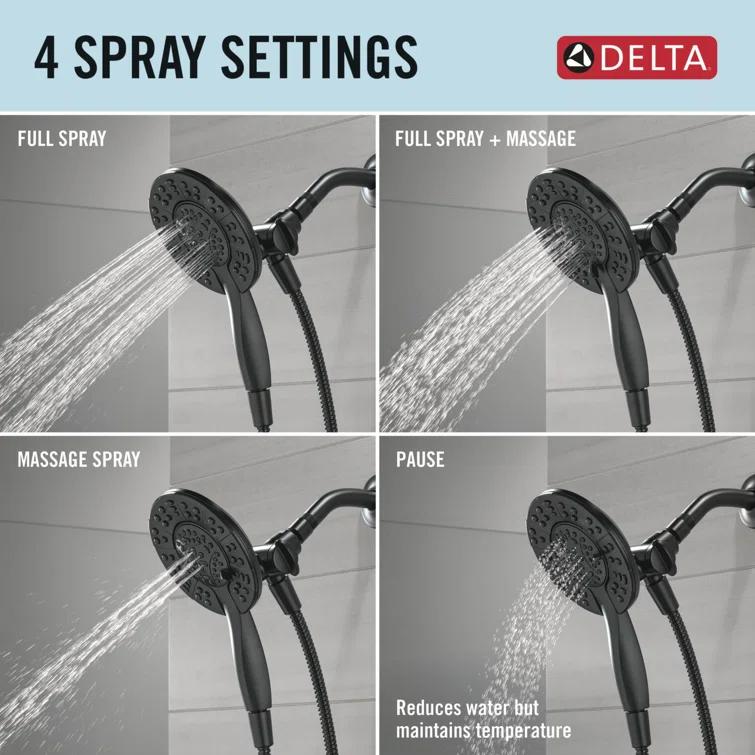 4 SPRAY SETTINGS

DELTA

FULL SPRAY

FULL SPRAY + MASSAGE

MASSAGE SPRAY

PAUSE

Reduces water but maintains temperature