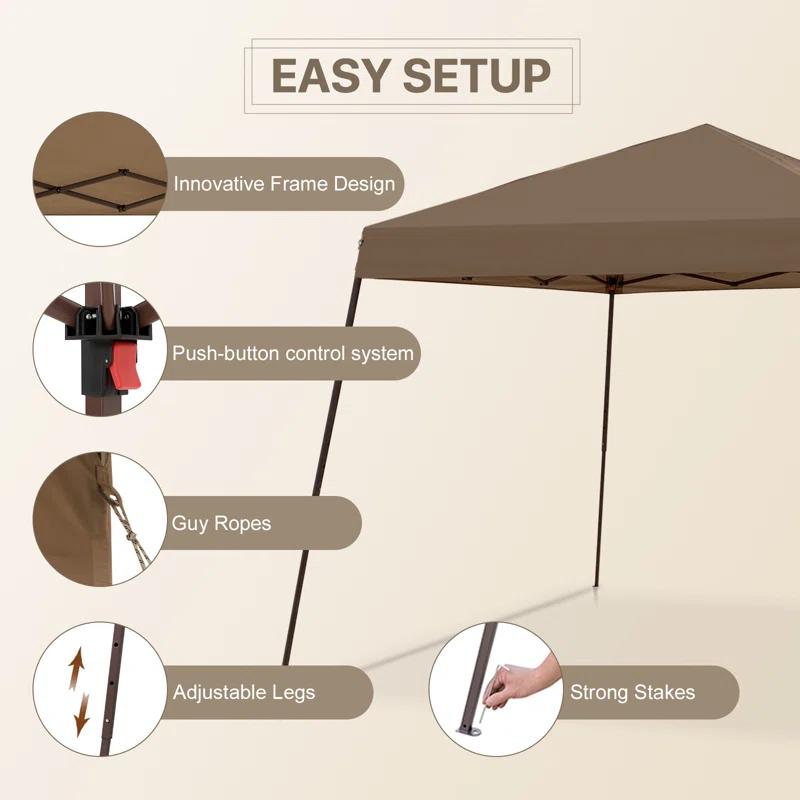 EASY SETUP

Innovative Frame Design

Push-button control system

Guy Ropes

Adjustable Legs

Strong Stakes