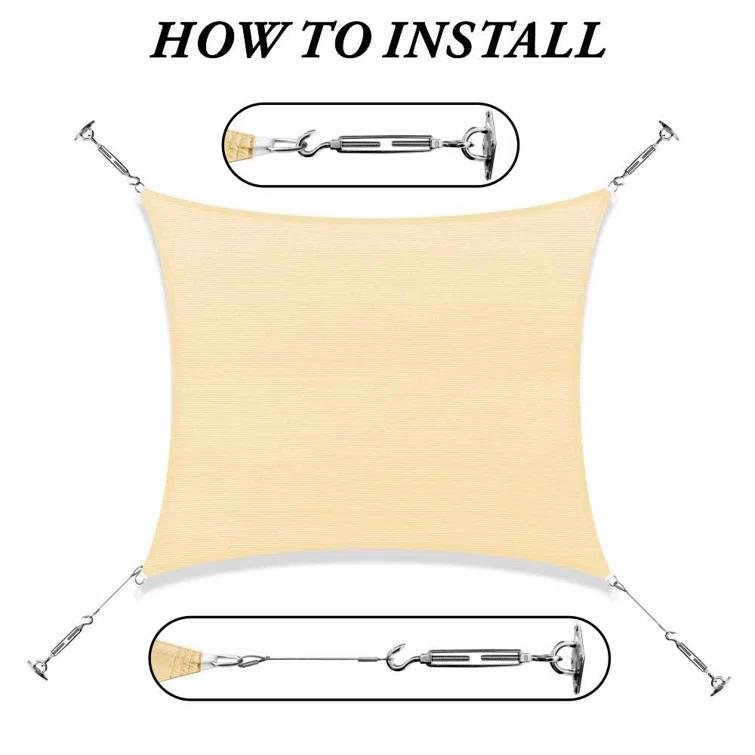 HOW TO INSTALL