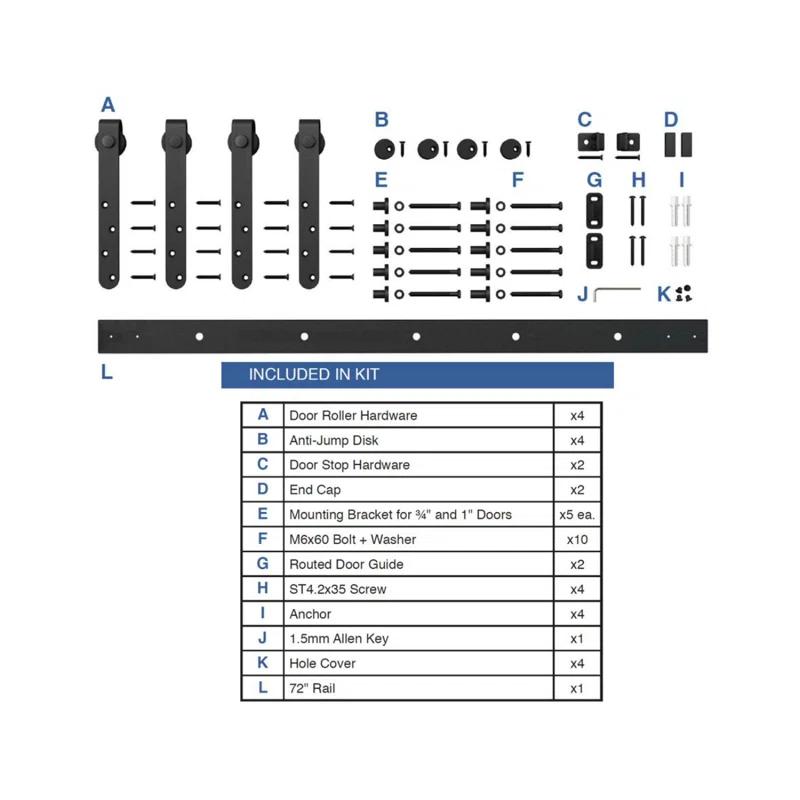 A

B

C

D

E

F

G

H

I

J

K

L

INCLUDED IN KIT

| A | Door Roller Hardware | x4 |
|---|---|---|
| B | Anti-Jump Disk | x4 |
| C | Door Stop Hardware | x2 |
| D | End Cap | x2 |
| E | Mounting Bracket for ¾" and 1" Doors | x5 ea. |
| F | M6x60 Bolt + Washer | x10 |
| G | Routed Door Guide | x2 |
| H | ST4.2x35 Screw | x4 |
| I | Anchor | x4 |
| J | 1.5mm Allen Key | x1 |
| K | Hole Cover | x4 |
| L | 72" Rail | x1 |