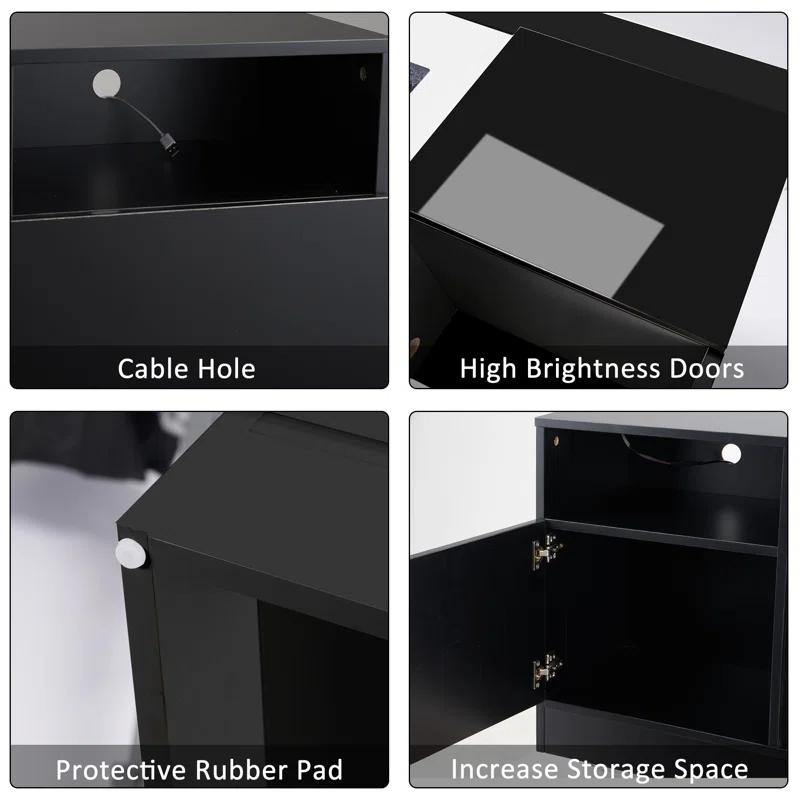 Cable Hole

High Brightness Doors

Protective Rubber Pad

Increase Storage Space