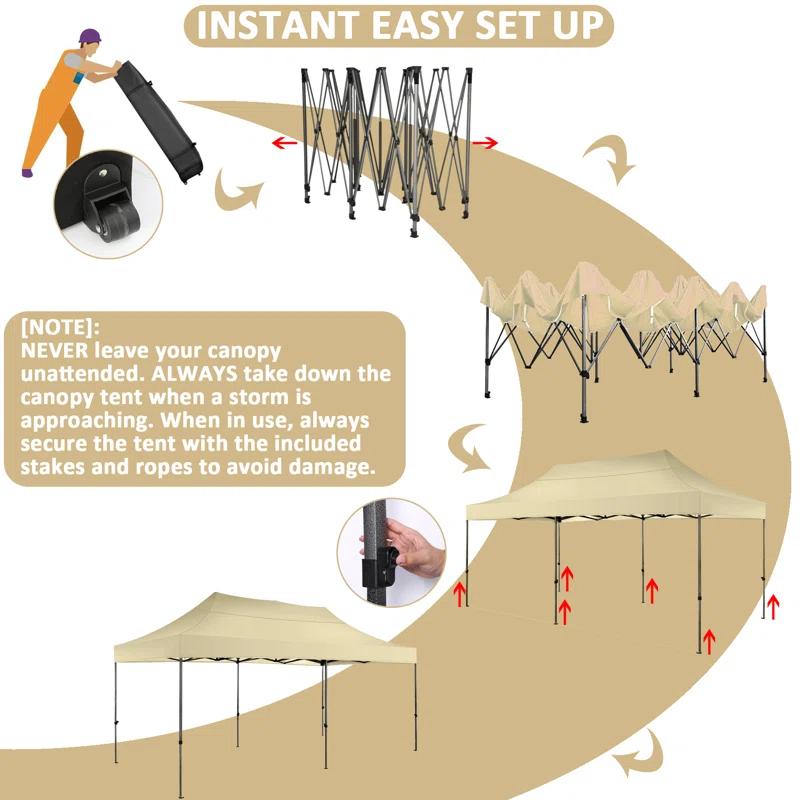 INSTANT EASY SET UP

[NOTE]:
NEVER leave your canopy unattended. ALWAYS take down the canopy tent when a storm is approaching. When in use, always secure the tent with the included stakes and ropes to avoid damage.