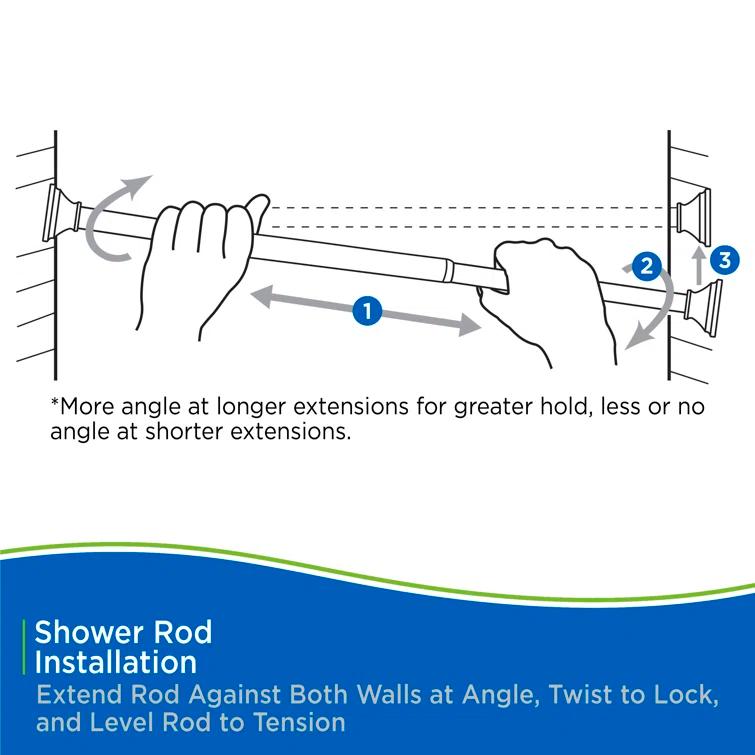 1

2

3

*More angle at longer extensions for greater hold, less or no angle at shorter extensions.

Shower Rod Installation

Extend Rod Against Both Walls at Angle, Twist to Lock, and Level Rod to Tension