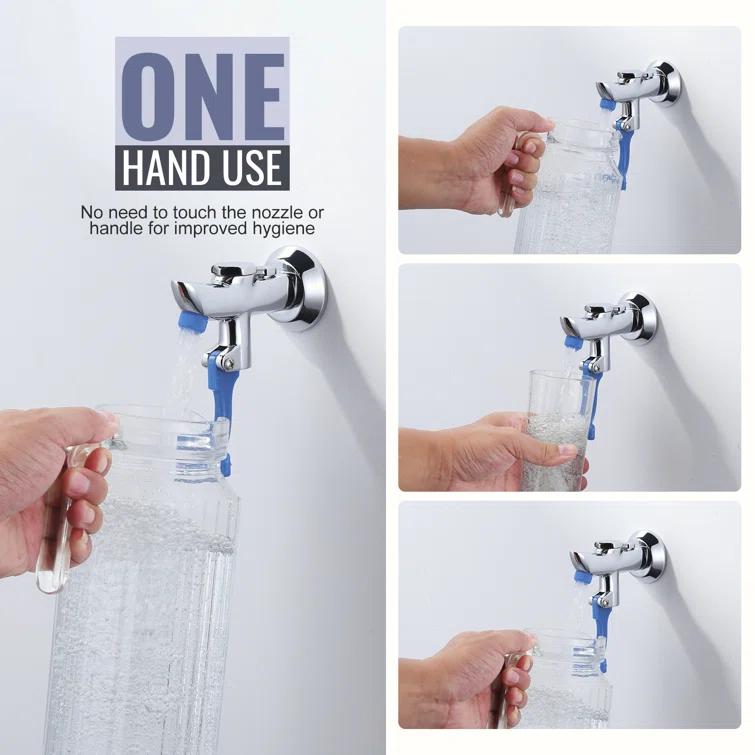 ONE
HAND USE

No need to touch the nozzle or handle for improved hygiene