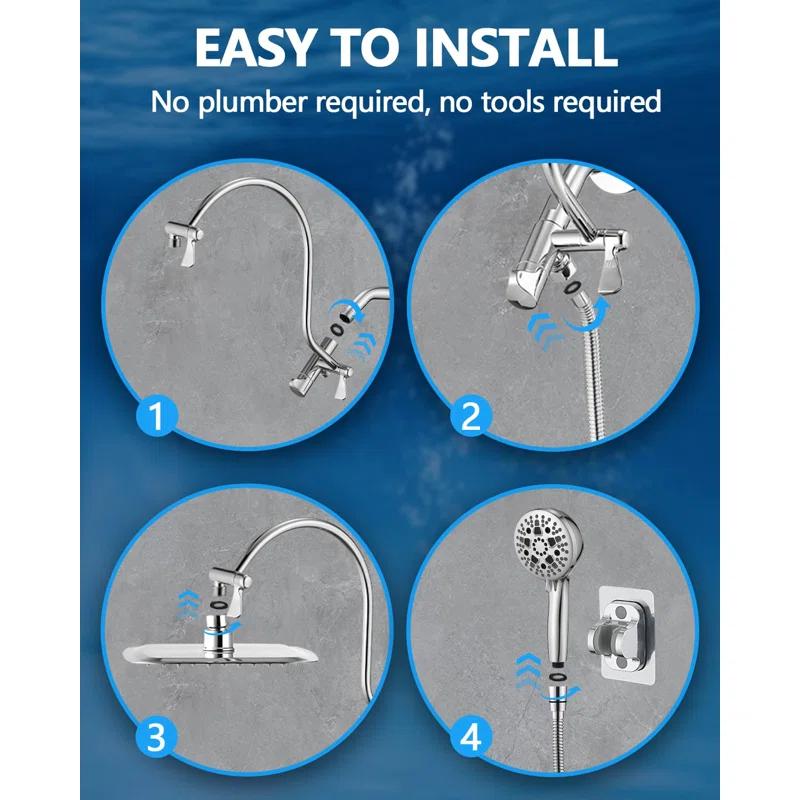 EASY TO INSTALL
No plumber required, no tools required

1

2

3

4