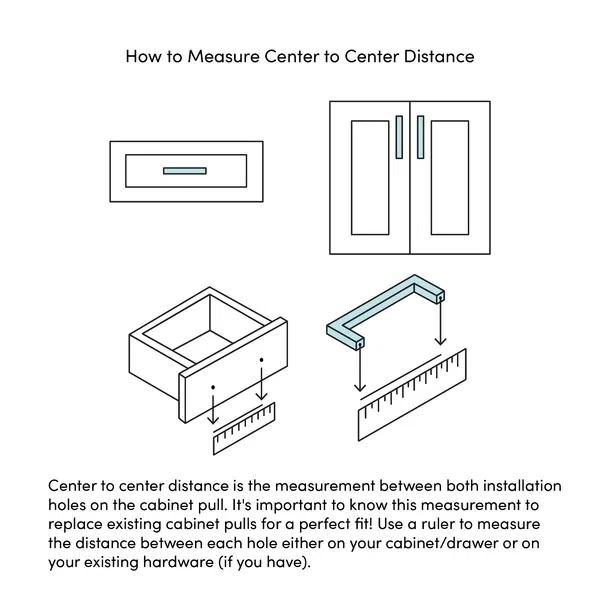 How to Measure Center to Center Distance

Center to center distance is the measurement between both installation holes on the cabinet pull. It's important to know this measurement to replace existing cabinet pulls for a perfect fit! Use a ruler to measure the distance between each hole either on your cabinet/drawer or on your existing hardware (if you have).