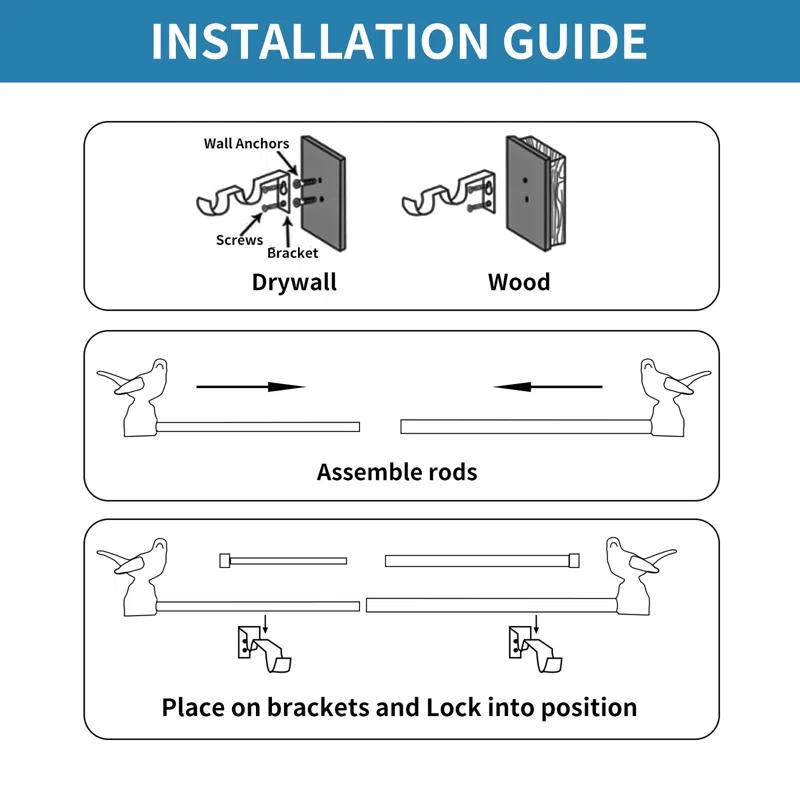 INSTALLATION GUIDE

Wall Anchors

Screws

Bracket

Drywall

Wood

Assemble rods

Place on brackets and Lock into position