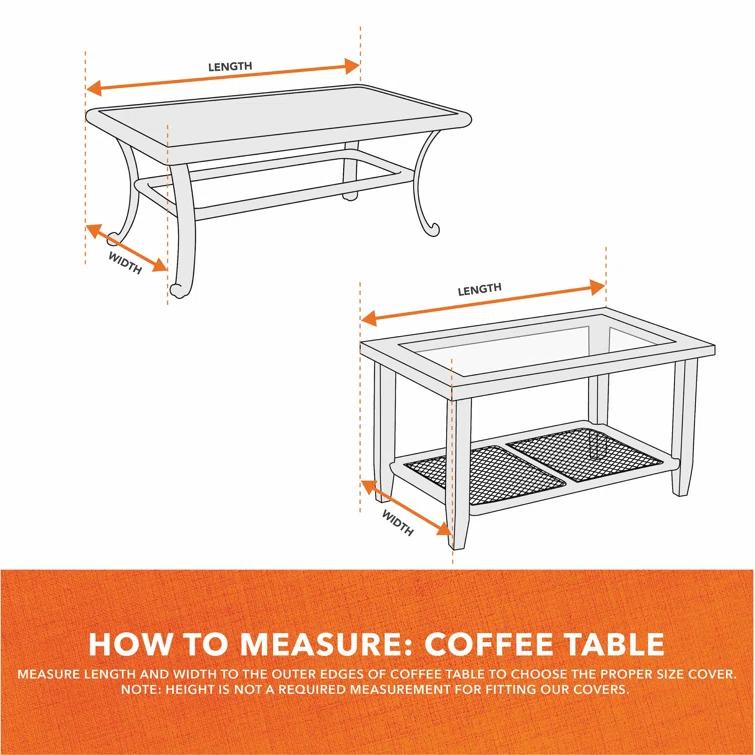 LENGTH

WIDTH

LENGTH

WIDTH

HOW TO MEASURE: COFFEE TABLE

MEASURE LENGTH AND WIDTH TO THE OUTER EDGES OF COFFEE TABLE TO CHOOSE THE PROPER SIZE COVER. NOTE: HEIGHT IS NOT A REQUIRED MEASUREMENT FOR FITTING OUR COVERS.