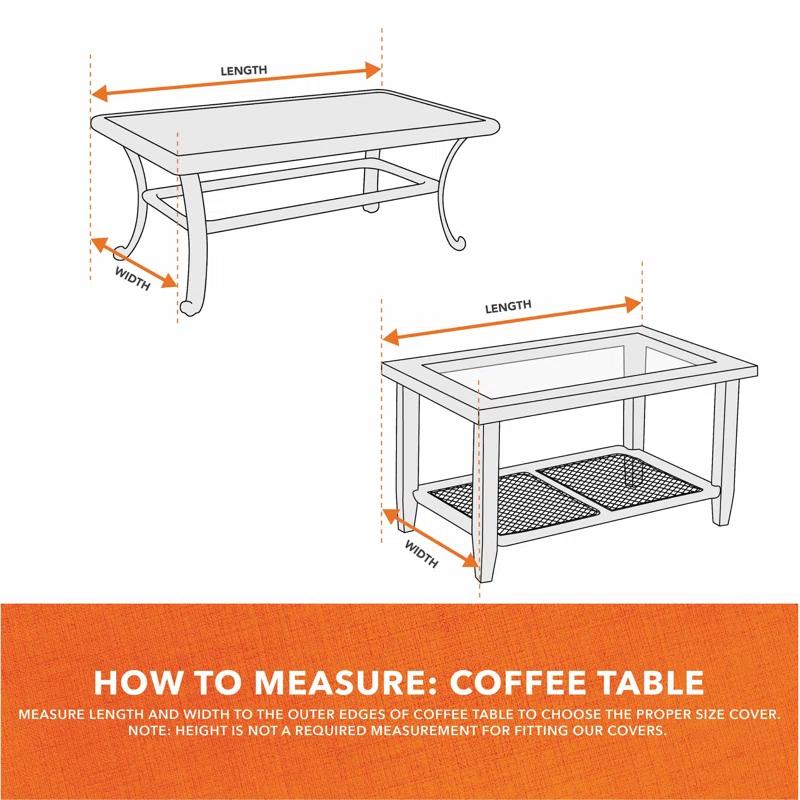 LENGTH
WIDTH
LENGTH
WIDTH

HOW TO MEASURE: COFFEE TABLE

MEASURE LENGTH AND WIDTH TO THE OUTER EDGES OF COFFEE TABLE TO CHOOSE THE PROPER SIZE COVER. NOTE: HEIGHT IS NOT A REQUIRED MEASUREMENT FOR FITTING OUR COVERS.