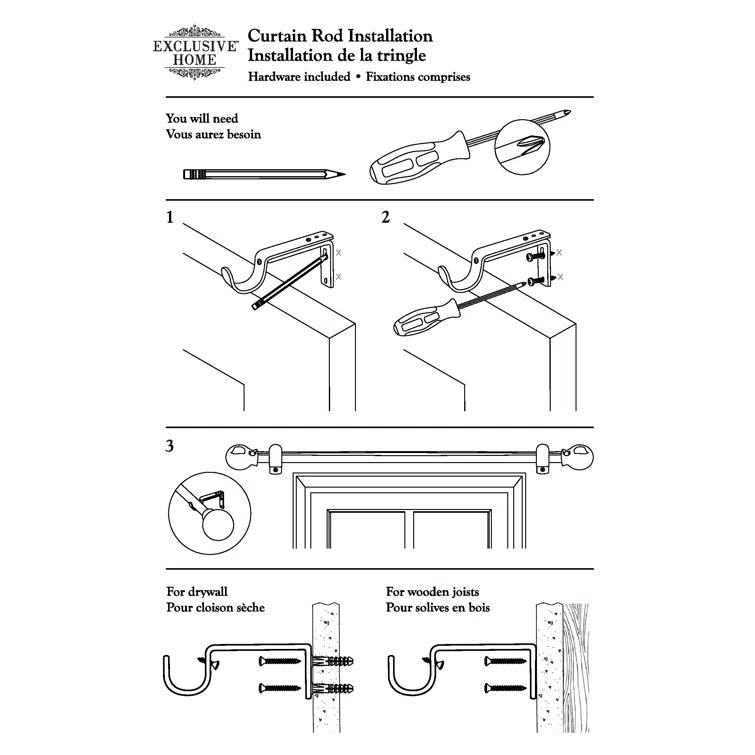 EXCLUSIVE HOME

Curtain Rod Installation
Installation de la tringle
Hardware included • Fixations comprises

You will need
Vous aurez besoin

1

x
x

2

x
x

3

For drywall
Pour cloison sèche

For wooden joists
Pour solives en bois