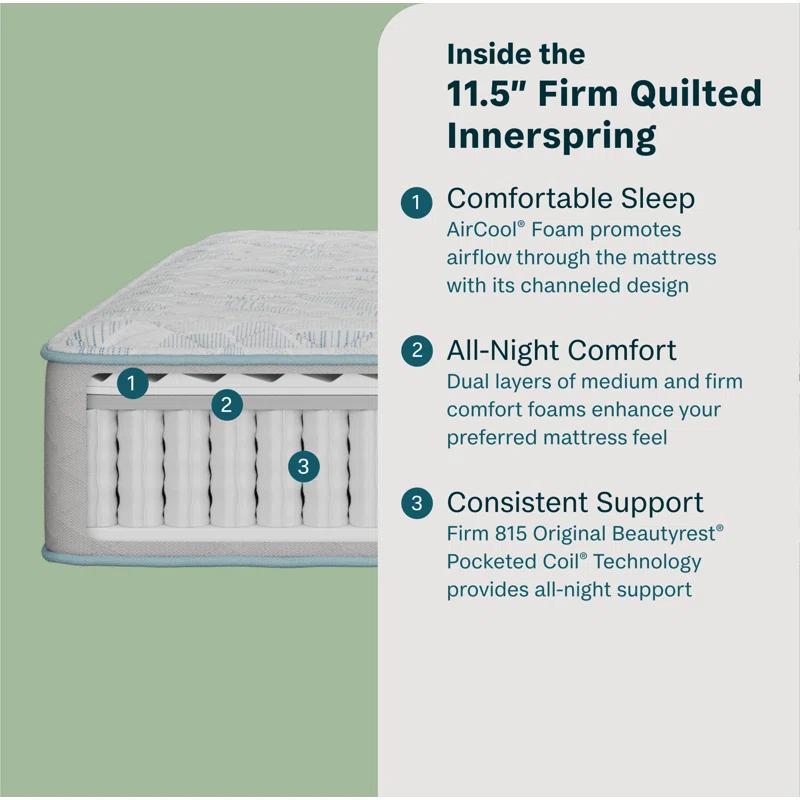 1
2
3

Inside the
11.5" Firm Quilted Innerspring

1 Comfortable Sleep
AirCool® Foam promotes airflow through the mattress with its channeled design

2 All-Night Comfort
Dual layers of medium and firm comfort foams enhance your preferred mattress feel

3 Consistent Support
Firm 815 Original Beautyrest® Pocketed Coil® Technology provides all-night support