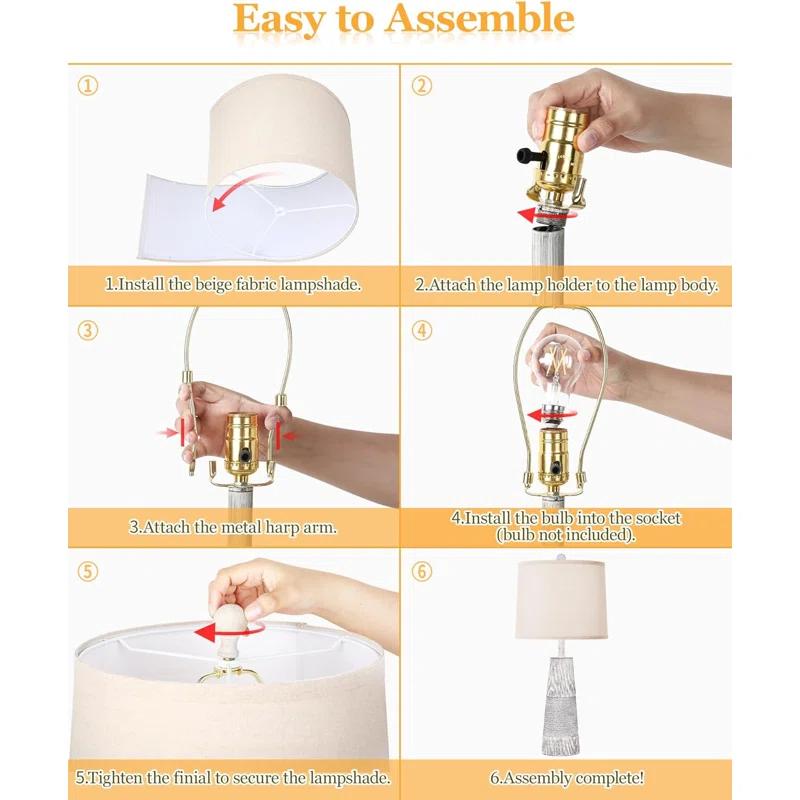 Easy to Assemble

①

1.Install the beige fabric lampshade.

②

2.Attach the lamp holder to the lamp body.

③

3.Attach the metal harp arm.

④

4.Install the bulb into the socket (bulb not included).

⑤

5.Tighten the finial to secure the lampshade.

⑥

6.Assembly complete!