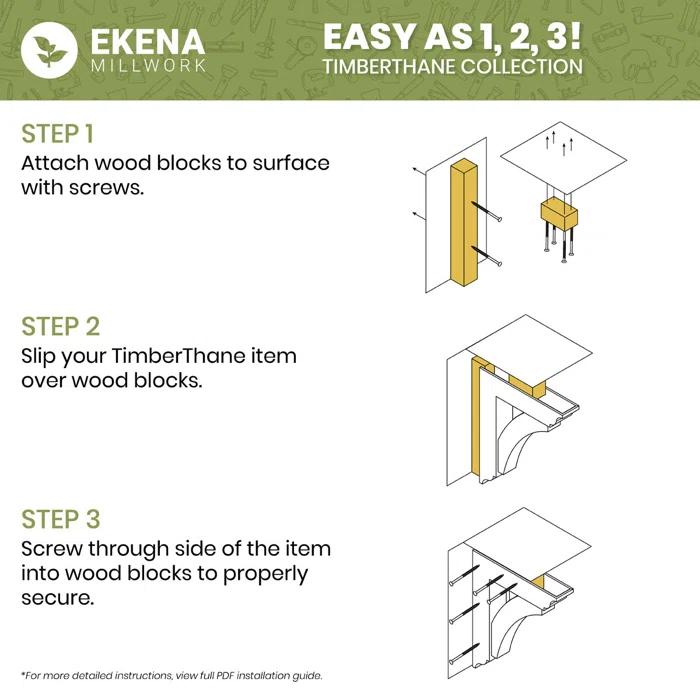 EKENA
MILLWORK

EASY AS 1, 2, 3!
TIMBERTHANE COLLECTION

STEP 1
Attach wood blocks to surface with screws.

STEP 2
Slip your TimberThane item over wood blocks.

STEP 3
Screw through side of the item into wood blocks to properly secure.

*For more detailed instructions, view full PDF installation guide.