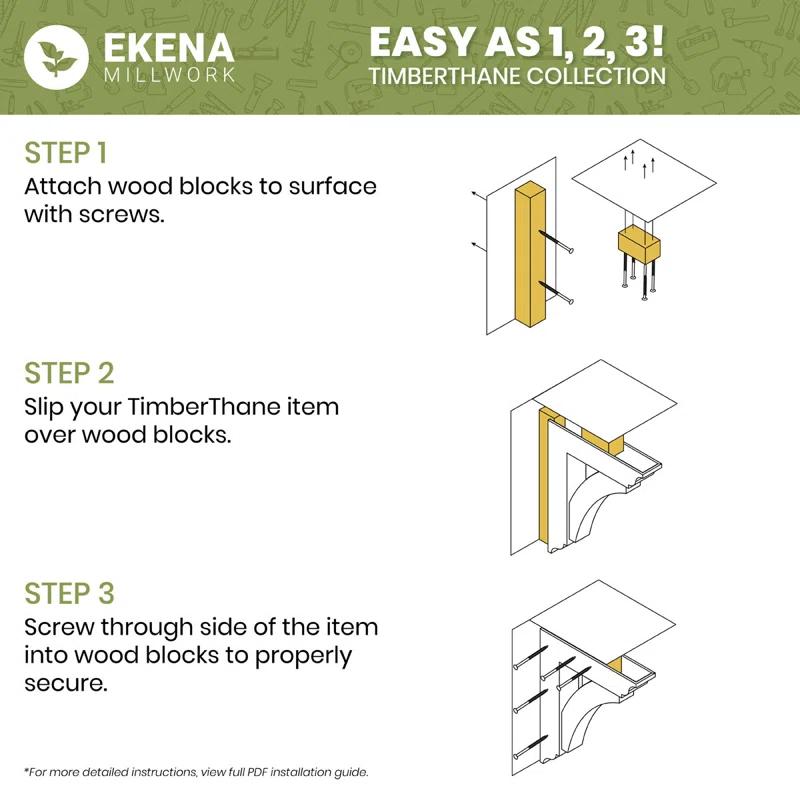 EKENA
MILLWORK

EASY AS 1, 2, 3!
TIMBERTHANE COLLECTION

STEP 1
Attach wood blocks to surface with screws.

STEP 2
Slip your TimberThane item over wood blocks.

STEP 3
Screw through side of the item into wood blocks to properly secure.

*For more detailed instructions, view full PDF installation guide.