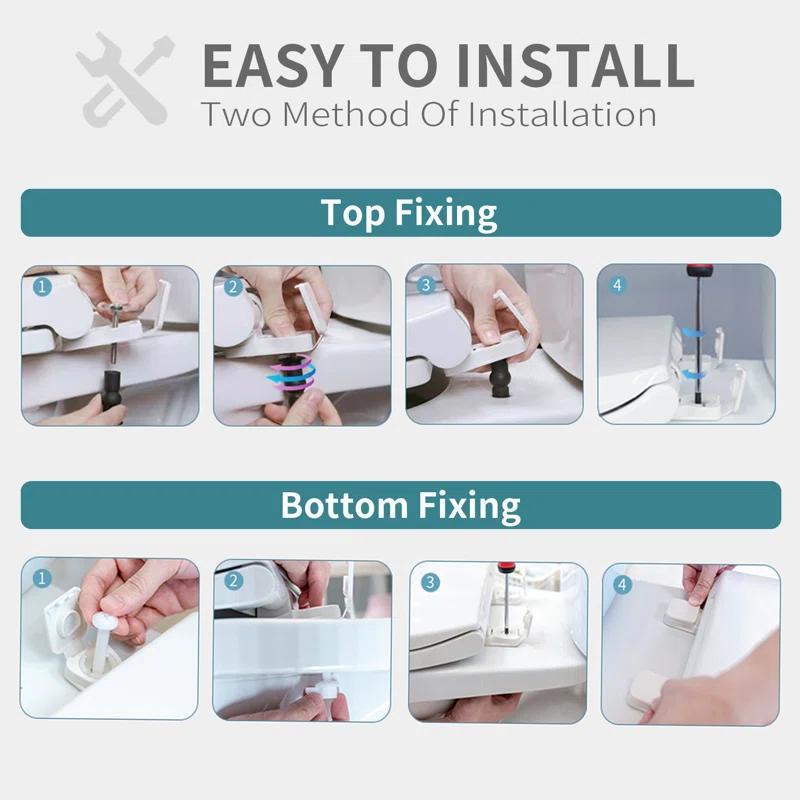 EASY TO INSTALL
Two Method Of Installation

Top Fixing

1
2
3
4

Bottom Fixing

1
2
3
4