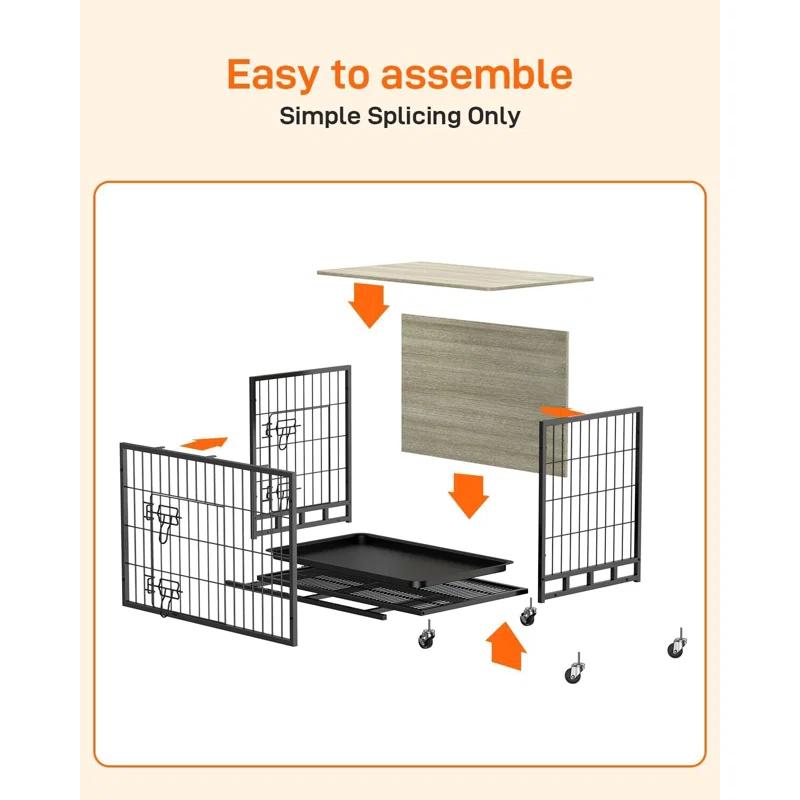 Easy to assemble
Simple Splicing Only