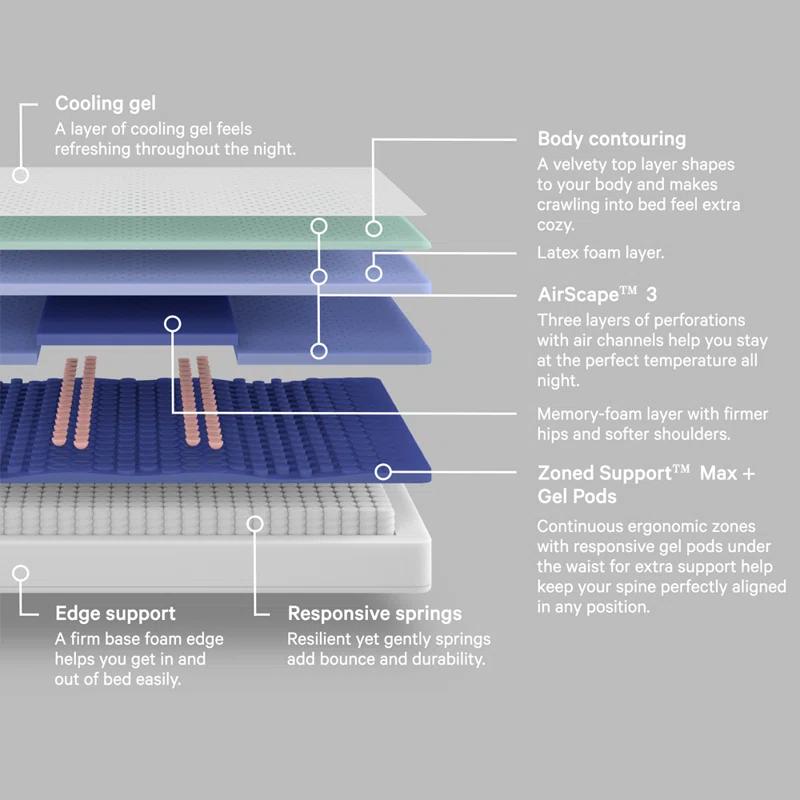 Cooling gel
A layer of cooling gel feels refreshing throughout the night.

Body contouring
A velvety top layer shapes to your body and makes crawling into bed feel extra cozy.

Latex foam layer.

AirScape™ 3
Three layers of perforations with air channels help you stay at the perfect temperature all night.

Memory-foam layer with firmer hips and softer shoulders.

Zoned Support™ Max + Gel Pods
Continuous ergonomic zones with responsive gel pods under the waist for extra support help keep your spine perfectly aligned in any position.

Edge support
A firm base foam edge helps you get in and out of bed easily.

Responsive springs
Resilient yet gently springs add bounce and durability.