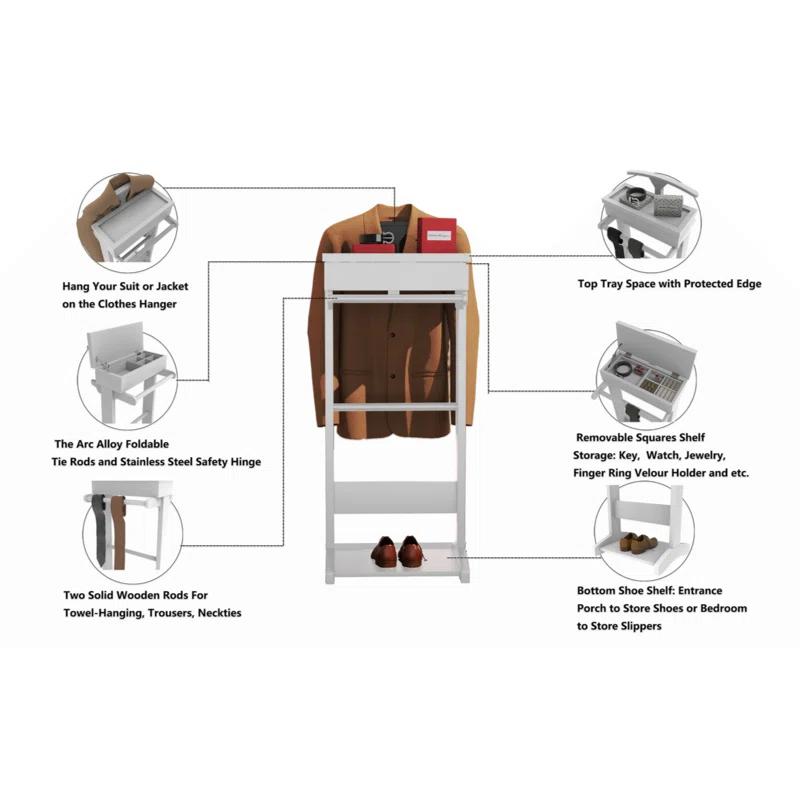 Hang Your Suit or Jacket on the Clothes Hanger

The Arc Alloy Foldable Tie Rods and Stainless Steel Safety Hinge

Two Solid Wooden Rods For Towel-Hanging, Trousers, Neckties

Top Tray Space with Protected Edge

Removable Squares Shelf Storage: Key, Watch, Jewelry, Finger Ring Velour Holder and etc.

Bottom Shoe Shelf: Entrance Porch to Store Shoes or Bedroom to Store Slippers