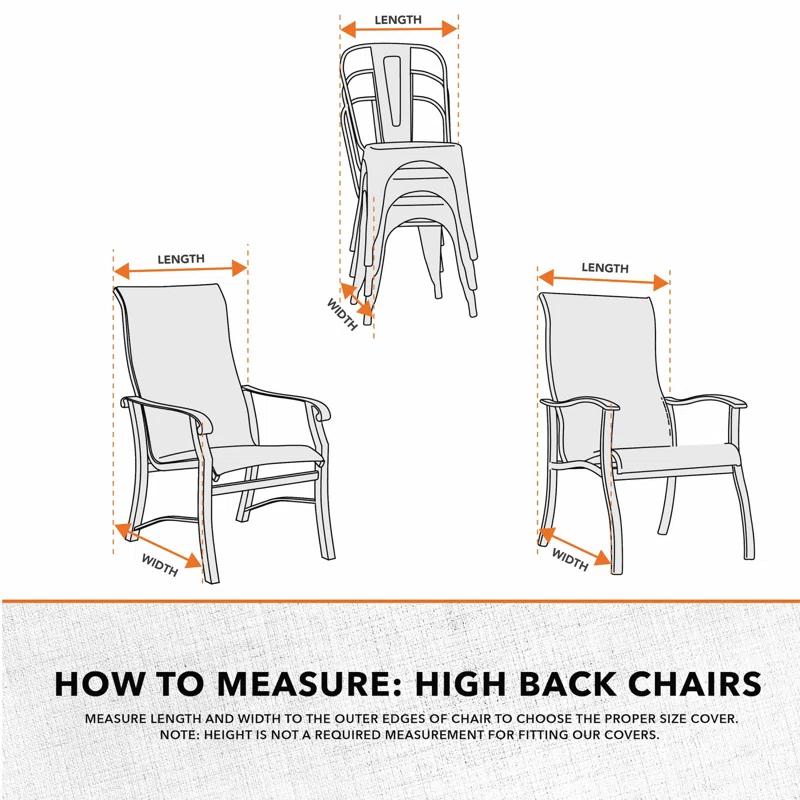 LENGTH

WIDTH

LENGTH

WIDTH

LENGTH

WIDTH

HOW TO MEASURE: HIGH BACK CHAIRS

MEASURE LENGTH AND WIDTH TO THE OUTER EDGES OF CHAIR TO CHOOSE THE PROPER SIZE COVER.
NOTE: HEIGHT IS NOT A REQUIRED MEASUREMENT FOR FITTING OUR COVERS.