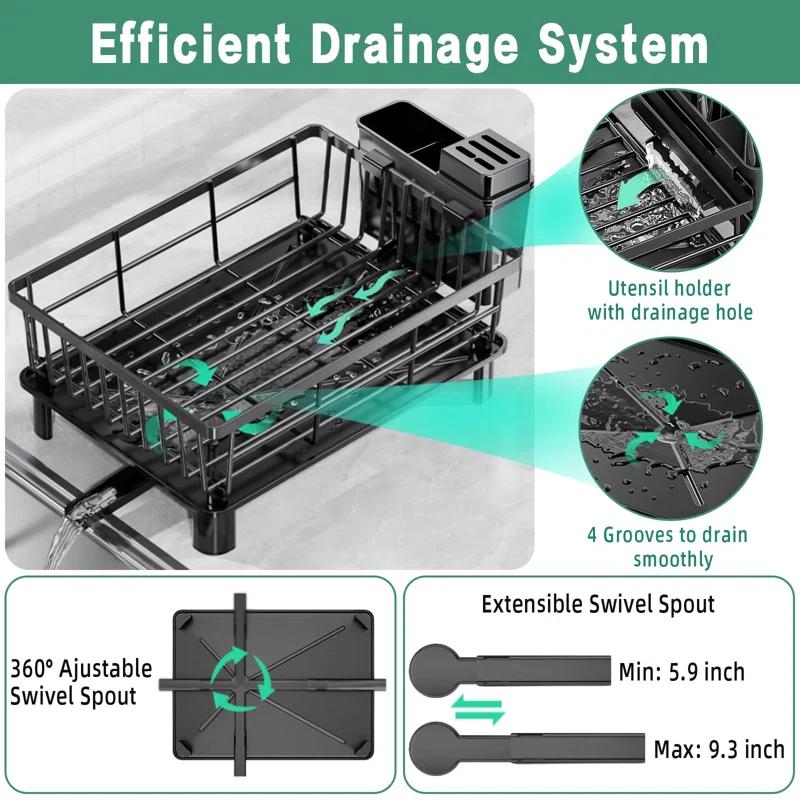 Efficient Drainage System

Utensil holder with drainage hole

4 Grooves to drain smoothly

360° Ajustable Swivel Spout

Extensible Swivel Spout

Min: 5.9 inch

Max: 9.3 inch