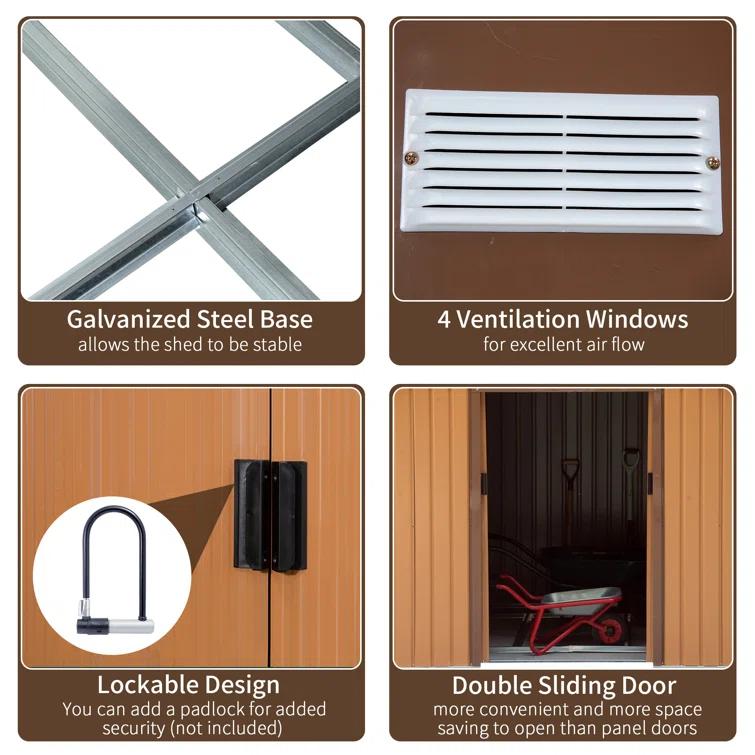 Galvanized Steel Base
allows the shed to be stable

4 Ventilation Windows
for excellent air flow

Lockable Design
You can add a padlock for added security (not included)

Double Sliding Door
more convenient and more space saving to open than panel doors