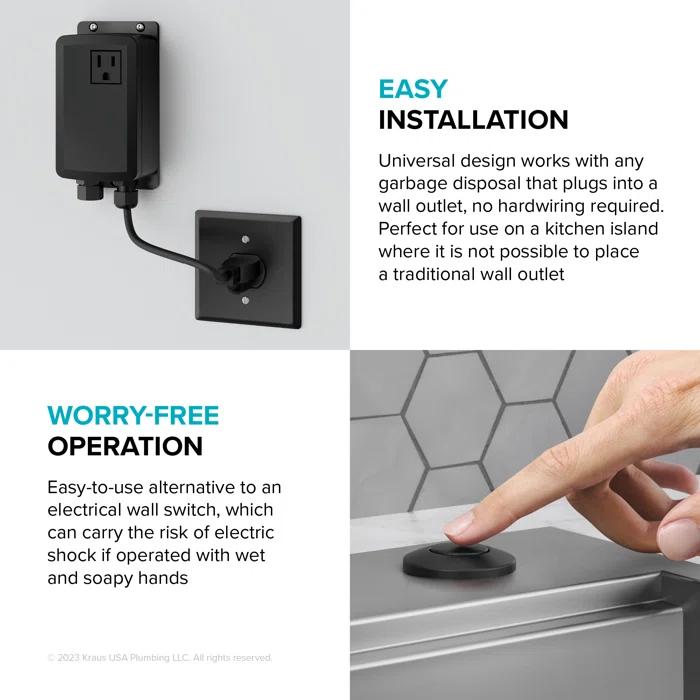 EASY
INSTALLATION

Universal design works with any garbage disposal that plugs into a wall outlet, no hardwiring required. Perfect for use on a kitchen island where it is not possible to place a traditional wall outlet

WORRY-FREE
OPERATION

Easy-to-use alternative to an electrical wall switch, which can carry the risk of electric shock if operated with wet and soapy hands

© 2023 Kraus USA Plumbing LLC. All rights reserved.