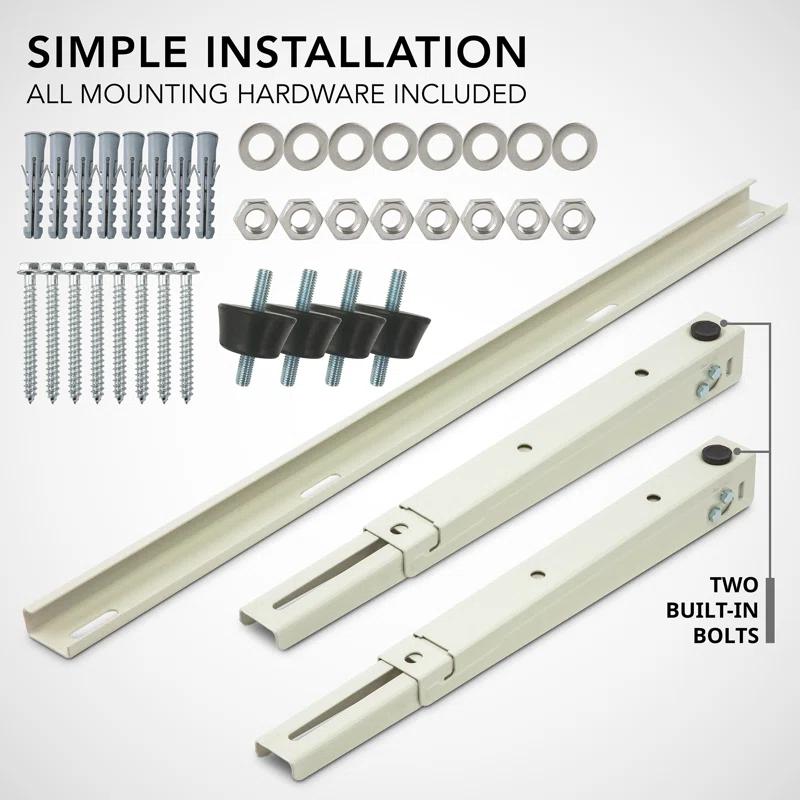 SIMPLE INSTALLATION
ALL MOUNTING HARDWARE INCLUDED

TWO
BUILT-IN
BOLTS