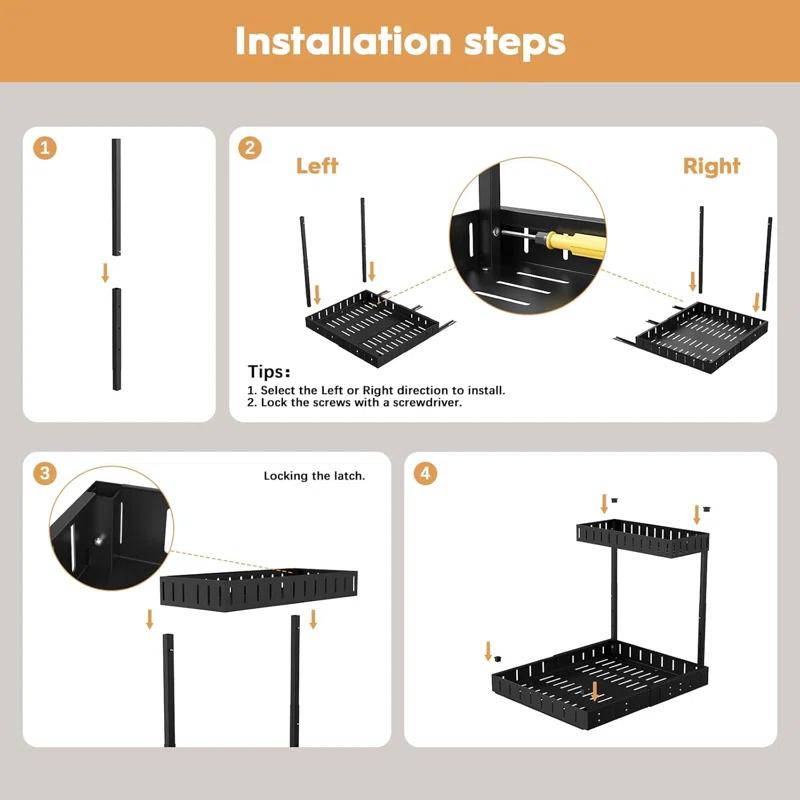 Installation steps

1

2

Left

Right

Tips:
1. Select the Left or Right direction to install.
2. Lock the screws with a screwdriver.

3

Locking the latch.

4