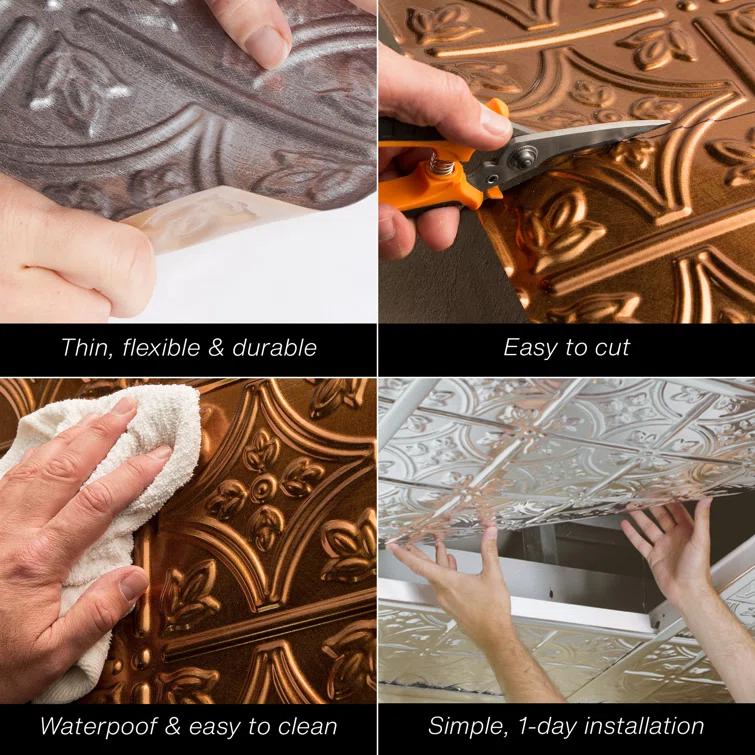 Thin, flexible & durable

Easy to cut

Waterpoof & easy to clean

Simple, 1-day installation