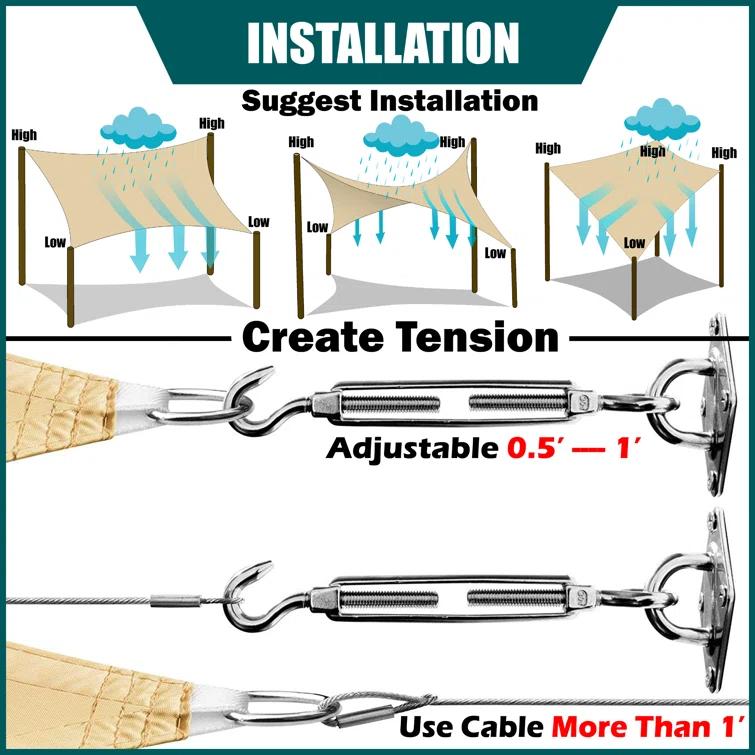 INSTALLATION

Suggest Installation

High
High
Low
Low

High
High
Low
Low

High
High
High
Low

Create Tension

Adjustable 0.5′ — 1′

Use Cable More Than 1′