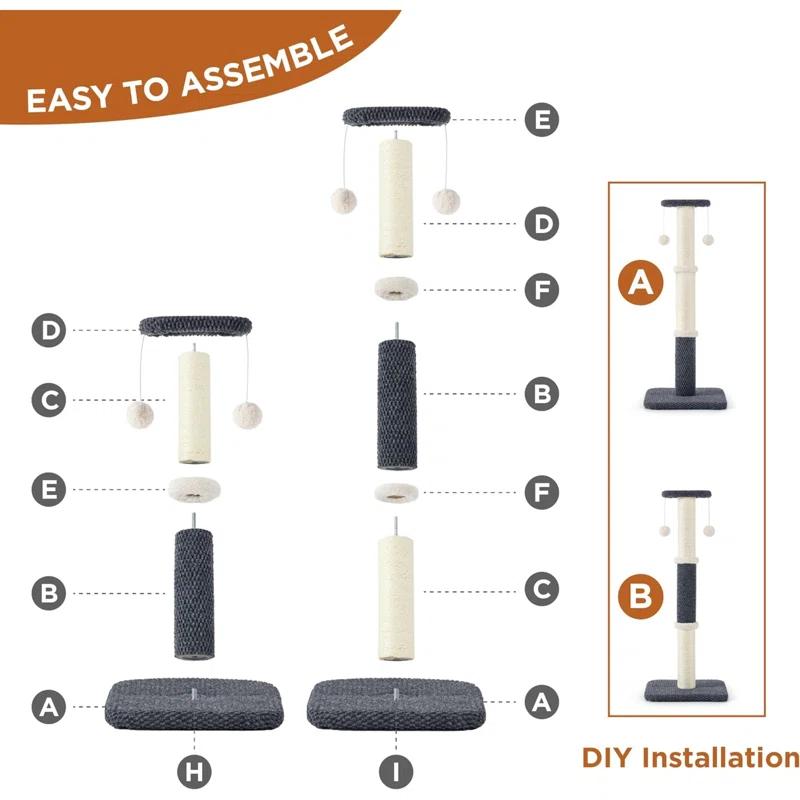 EASY TO ASSEMBLE

D
C
E
B
A
H

E
D
F
B
F
C
A
I

A
B

DIY Installation