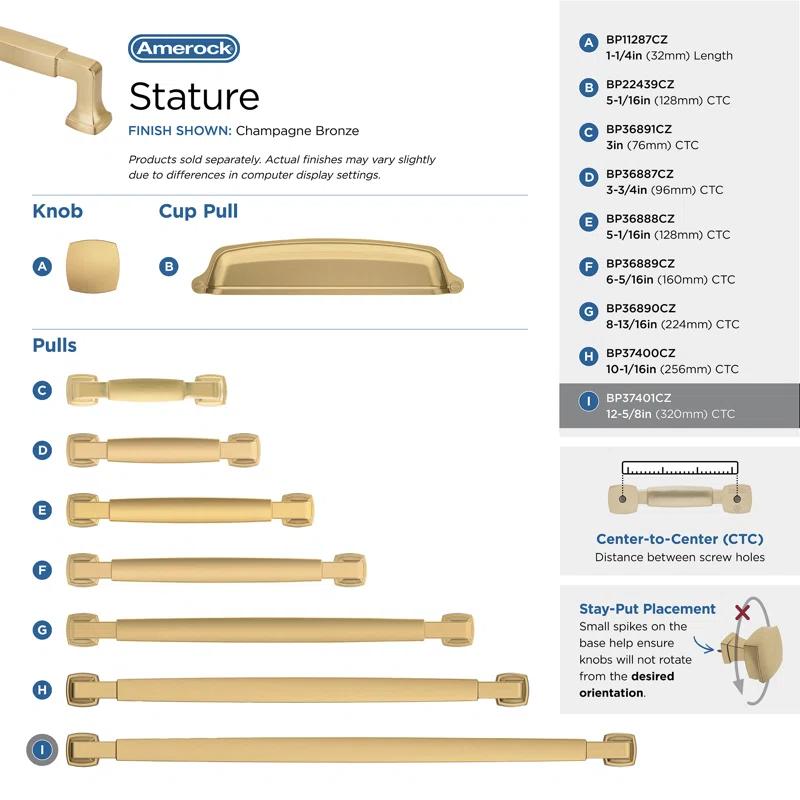 Amerock

Stature

FINISH SHOWN: Champagne Bronze

Products sold separately. Actual finishes may vary slightly due to differences in computer display settings.

Knob

A

Cup Pull

B

Pulls

C

D

E

F

G

H

I

A BP11287CZ 1-1/4in (32mm) Length

B BP22439CZ 5-1/16in (128mm) CTC

C BP36891CZ 3in (76mm) CTC

D BP36887CZ 3-3/4in (96mm) CTC

E BP36888CZ 5-1/16in (128mm) CTC

F BP36889CZ 6-5/16in (160mm) CTC

G BP36890CZ 8-13/16in (224mm) CTC

H BP37400CZ 10-1/16in (256mm) CTC

I BP37401CZ 12-5/8in (320mm) CTC

Center-to-Center (CTC)
Distance between screw holes

Stay-Put Placement
Small spikes on the base help ensure knobs will not rotate from the desired orientation.