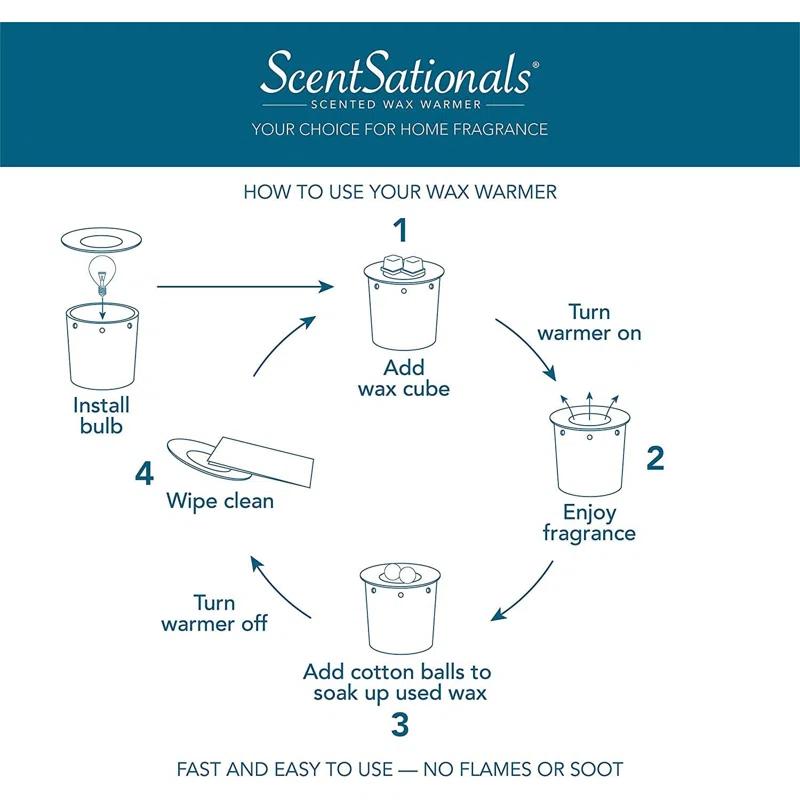 ScentSationals®
SCENTED WAX WARMER
YOUR CHOICE FOR HOME FRAGRANCE

HOW TO USE YOUR WAX WARMER

Install bulb

1
Add wax cube

Turn warmer on

2
Enjoy fragrance

Add cotton balls to soak up used wax
3

Turn warmer off

4
Wipe clean

FAST AND EASY TO USE — NO FLAMES OR SOOT