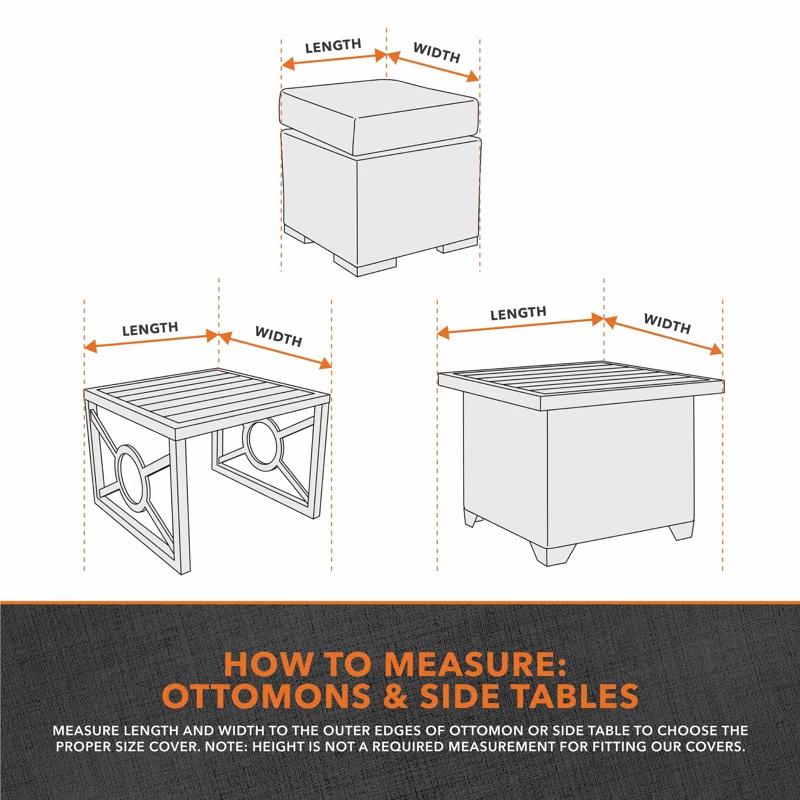 LENGTH
WIDTH

LENGTH
WIDTH

LENGTH
WIDTH

HOW TO MEASURE:
OTTOMONS & SIDE TABLES

MEASURE LENGTH AND WIDTH TO THE OUTER EDGES OF OTTOMON OR SIDE TABLE TO CHOOSE THE PROPER SIZE COVER. NOTE: HEIGHT IS NOT A REQUIRED MEASUREMENT FOR FITTING OUR COVERS.