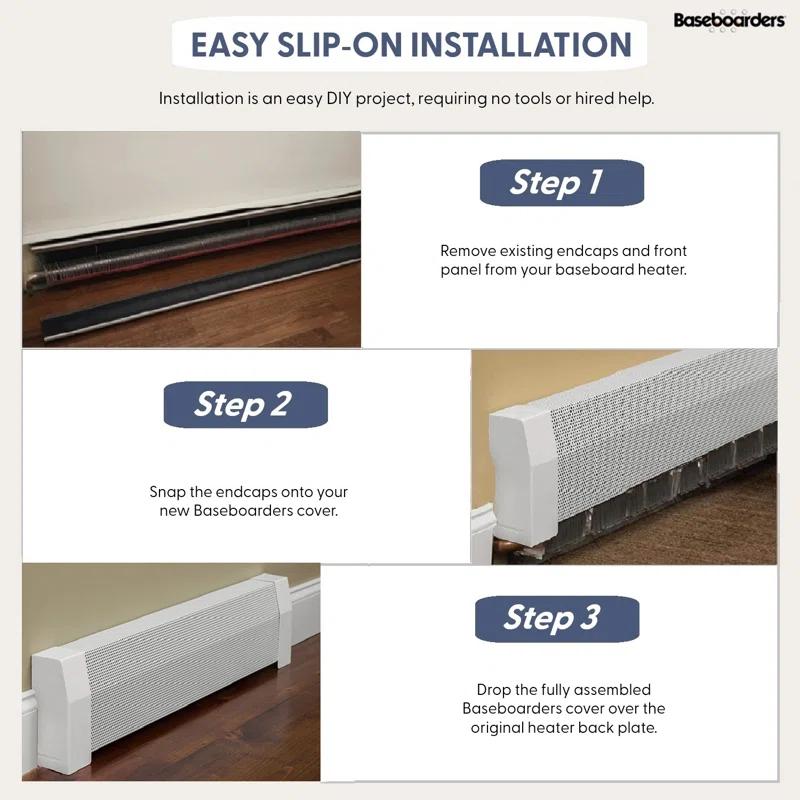 Baseboarders

EASY SLIP-ON INSTALLATION

Installation is an easy DIY project, requiring no tools or hired help.

Step 1

Remove existing endcaps and front panel from your baseboard heater.

Step 2

Snap the endcaps onto your new Baseboarders cover.

Step 3

Drop the fully assembled Baseboarders cover over the original heater back plate.